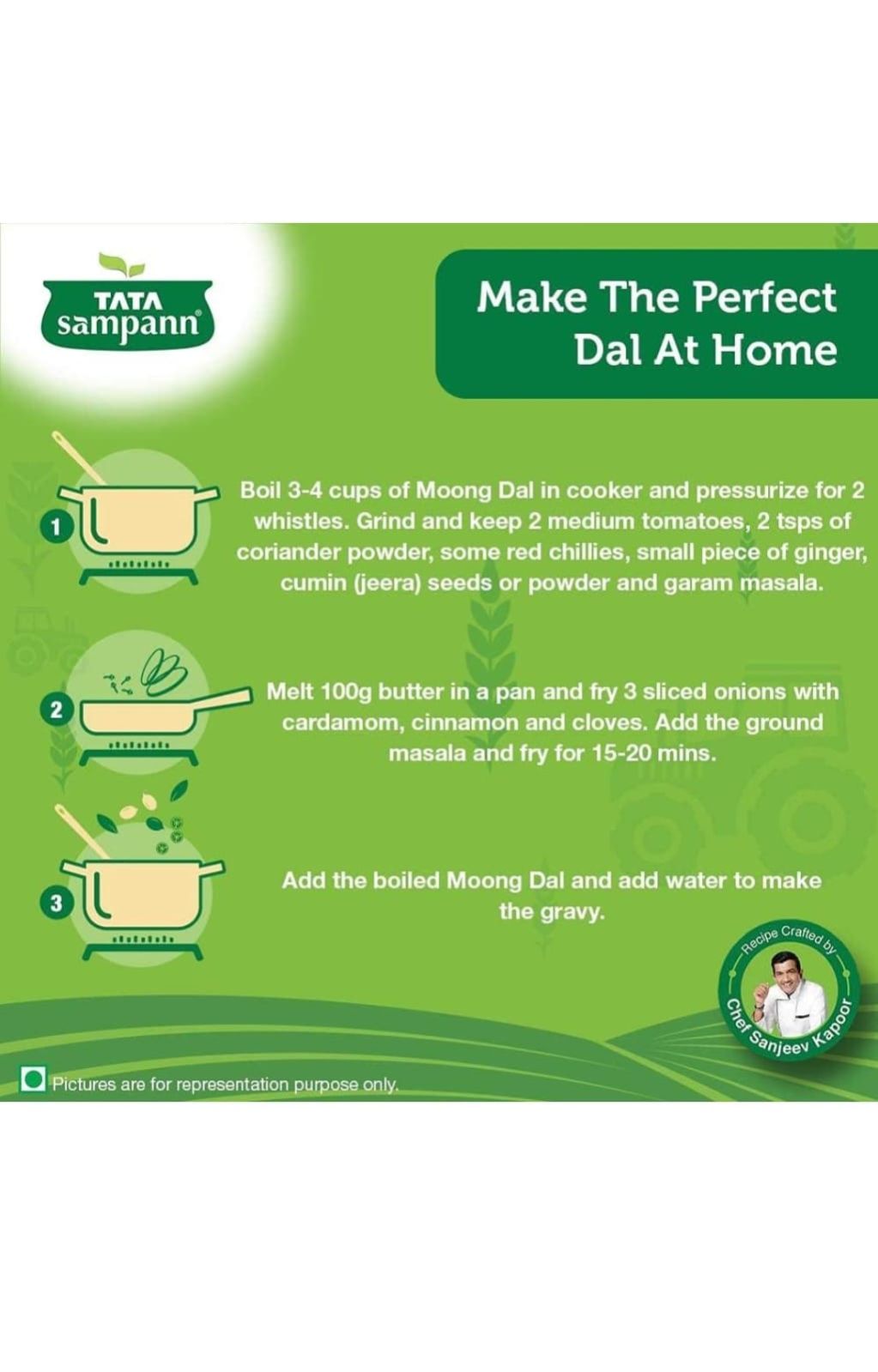 TATA sampann

Make The Perfect Dal At Home

1

Boil 3-4 cups of Moong Dal in cooker and pressurize for 2 whistles. Grind and keep 2 medium tomatoes, 2 tsps of coriander powder, some red chillies, small piece of ginger, cumin (jeera) seeds or powder and garam masala.

2

Melt 100g butter in a pan and fry 3 sliced onions with cardamom, cinnamon and cloves. Add the ground masala and fry for 15-20 mins.

3

Add the boiled Moong Dal and add water to make the gravy.

Recipe Crafted by Chef Sanjeev Kapoor

Pictures are for representation purpose only.